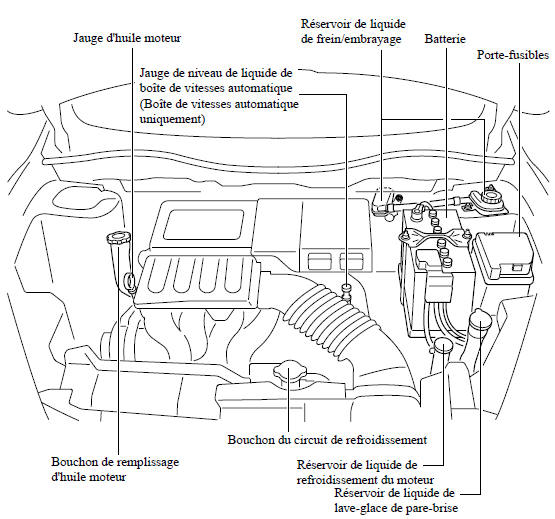 Jauge d'huile moteur

Réservoir de liquide de frein/embrayage

Batterie

Porte-fusibles

Jauge de niveau de liquide de boîte de vitesses automatique (Boîte de vitesses automatique uniquement)

Bouchon du circuit de refroidissement

Bouchon de remplissage d'huile moteur

Réservoir de liquide de refroidissement du moteur

Réservoir de liquide de lave-glace de pare-brise